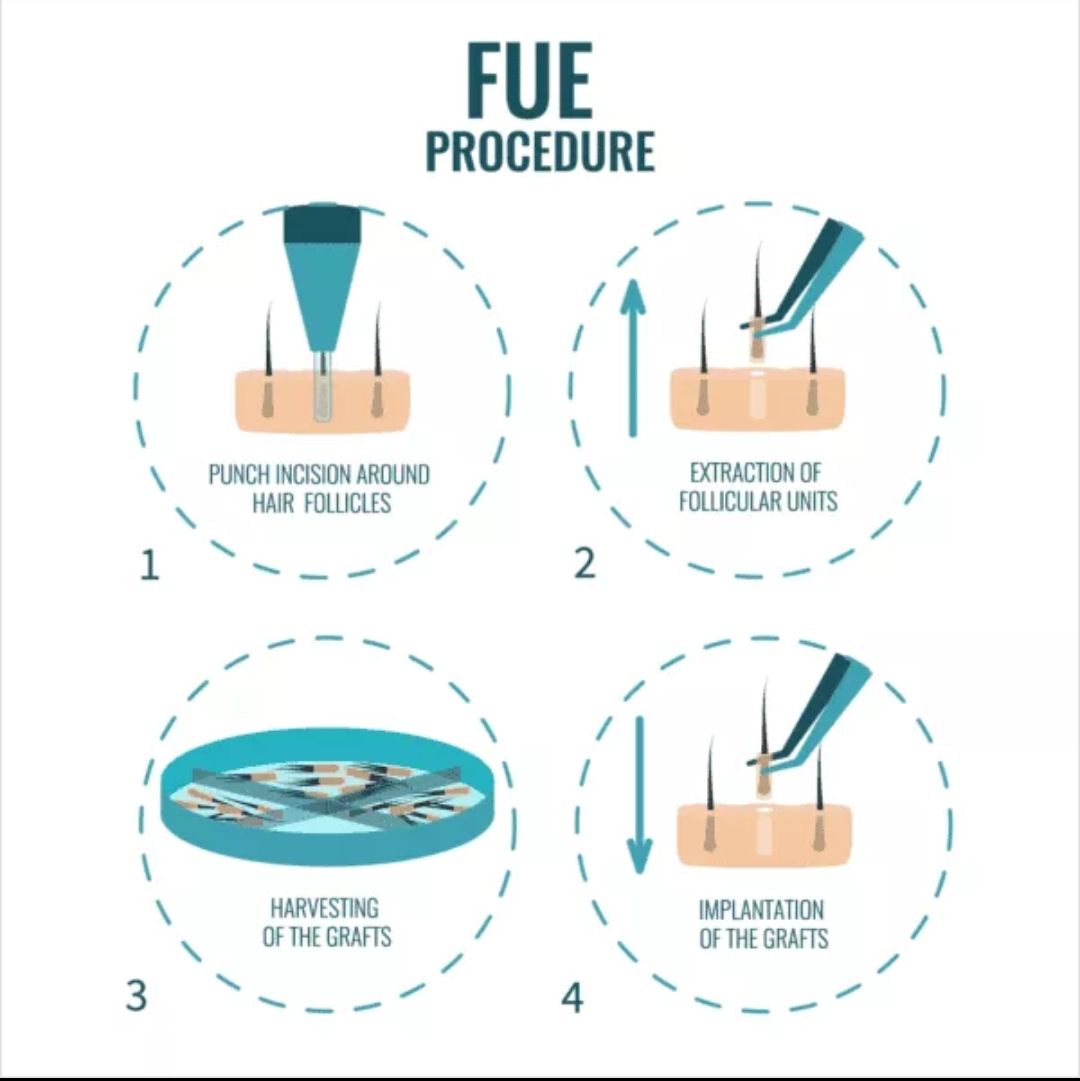 FUE
PROCEDURE

PUNCH INCISION AROUND HAIR FOLLICLES

1

EXTRACTION OF FOLLICULAR UNITS

2

HARVESTING OF THE GRAFTS

3

IMPLANTATION OF THE GRAFTS

4